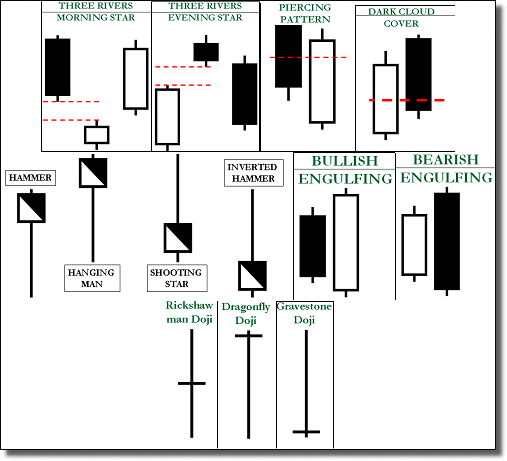 THREE RIVERS MORNING STAR

THREE RIVERS EVENING STAR

PIERCING PATTERN

DARK CLOUD COVER

HAMMER

INVERTED HAMMER

BULLISH ENGULFING

BEARISH ENGULFING

HANGING MAN

SHOOTING STAR

Rickshaw man Doji

Dragonfly Doji

Gravestone Doji